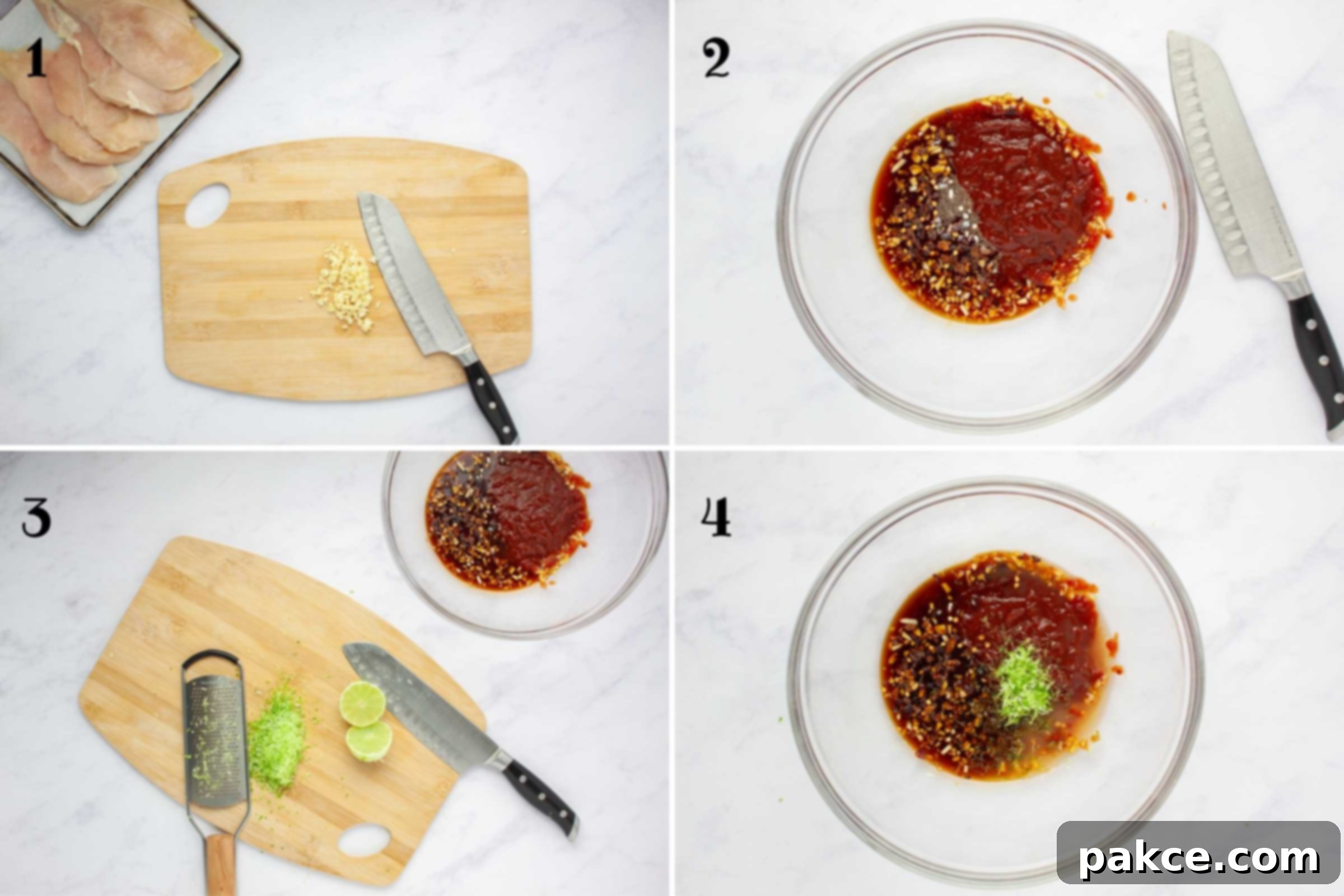 1

2

3

4

pakce.com